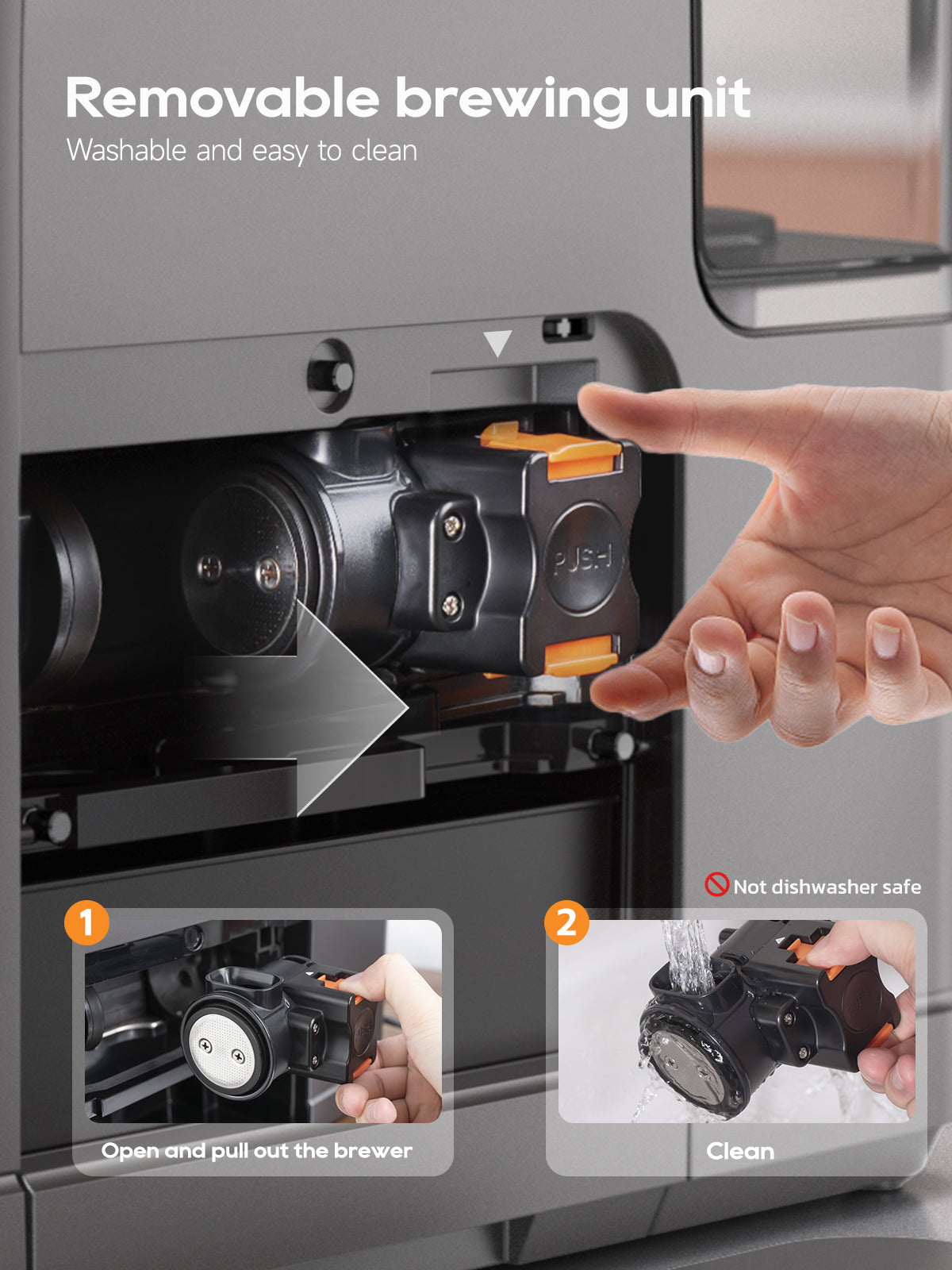 Removable brewing unit
Washable and easy to clean

PUSH

Not dishwasher safe

1
Open and pull out the brewer

2
Clean