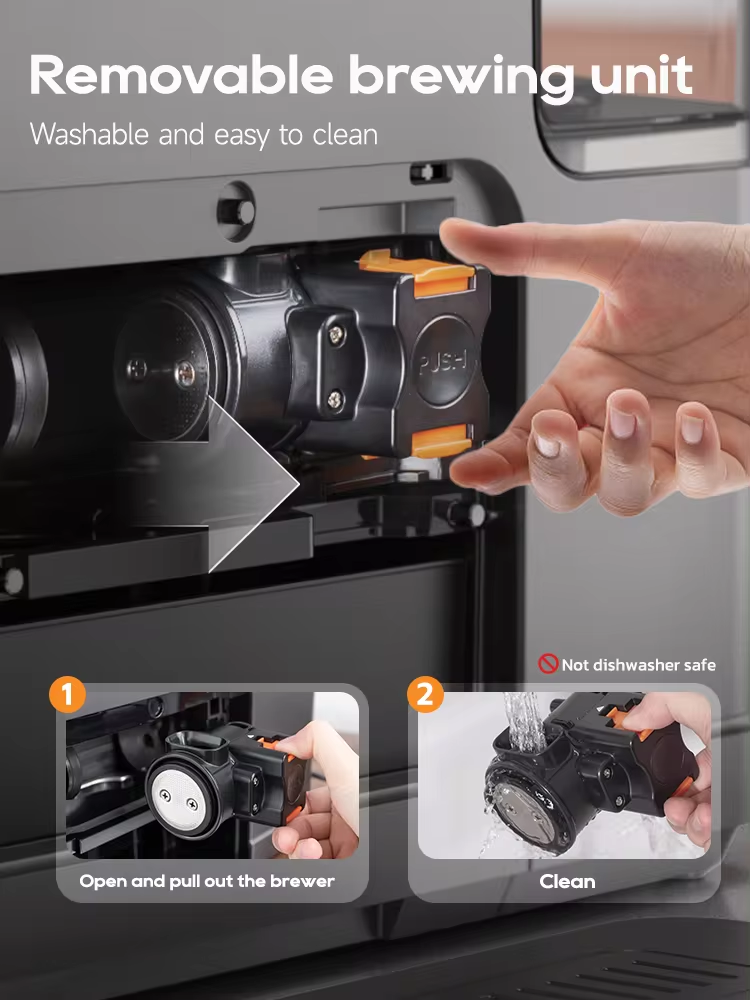 Removable brewing unit

Washable and easy to clean

PUSH

Not dishwasher safe

1

Open and pull out the brewer

2

Clean